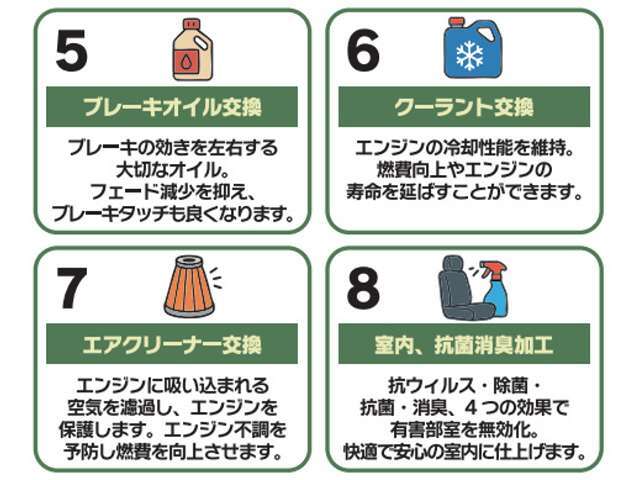 5

ブレーキオイル交換

ブレーキの効きを左右する大切なオイル。フェード減少を抑え、ブレーキタッチも良くなります。

6

クーラント交換

エンジンの冷却性能を維持。燃費向上やエンジンの寿命を延ばすことができます。

7

エアクリーナー交換

エンジンに吸い込まれる空気を濾過し、エンジンを保護します。エンジン不調を予防し燃費を向上させます。

8

室内、抗菌消臭加工

抗ウィルス・除菌・抗菌・消臭、4つの効果で有害部室を無効化。快適で安心の室内に仕上げます。