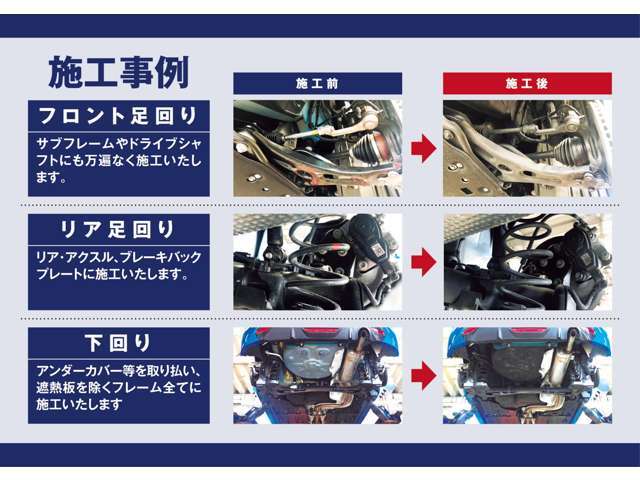 施工事例

施工前

施工後

フロント足回り

サブフレームやドライブシャフトにも万遍なく施工いたします。

リア足回り

リア・アクスル、ブレーキバックプレートに施工いたします。

下回り

アンダーカバー等を取り払い、遮熱板を除くフレーム全てに施工いたします