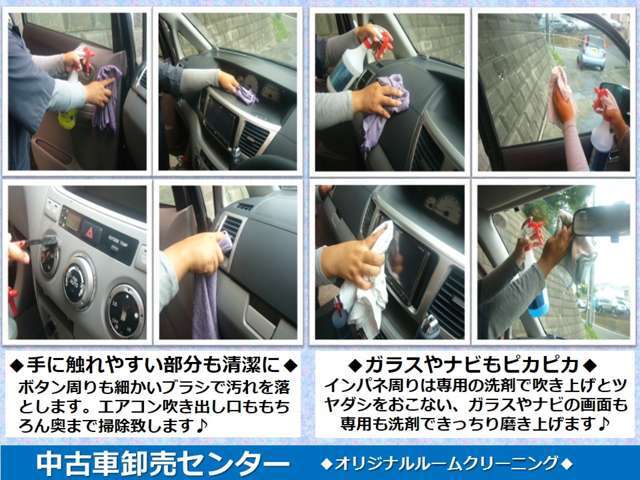 ◆手に触れやすい部分も清潔に◆
ボタン周りも細かいブラシで汚れを落とします。エアコン吹き出し口ももちろん奥まで掃除致します♪

◆ガラスやナビもピカピカ◆
インパネ周りは専用の洗剤で吹き上げとツヤダシをおこない、ガラスやナビの画面も専用も洗剤できっちり磨き上げます♪

中古車卸売センター
◆オリジナルルームクリーニング◆