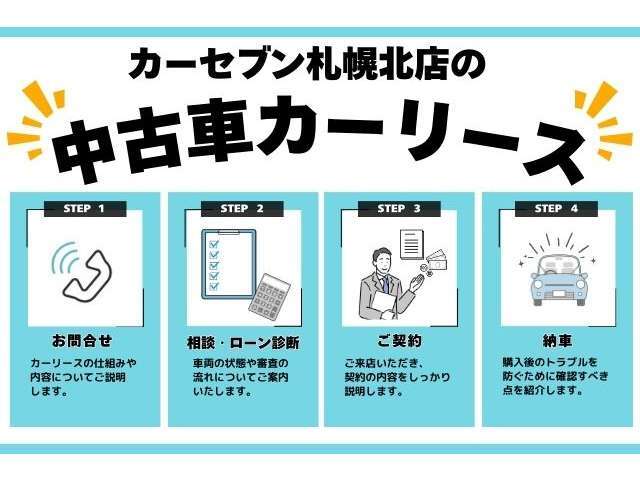 カーセブン札幌北店の
中古車カーリース

STEP 1
お問合せ
カーリースの仕組みや内容についてご説明します。

STEP 2
相談・ローン診断
車両の状態や審査の流れについてご案内いたします。

STEP 3
ご契約
ご来店いただき、契約の内容をしっかり説明します。

STEP 4
納車
購入後のトラブルを防ぐために確認すべき点を紹介します。