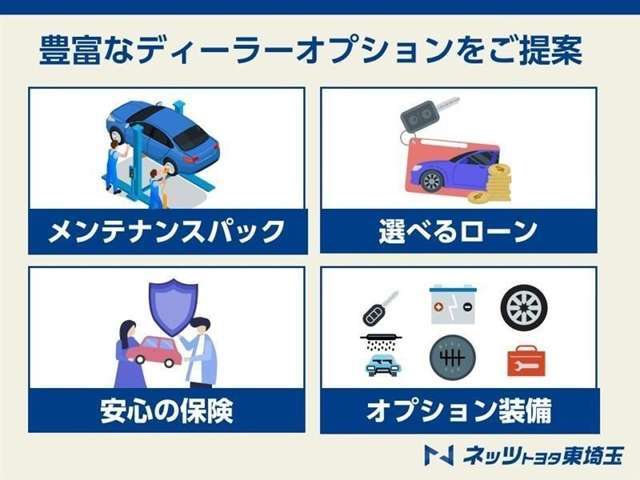 豊富なディーラーオプションをご提案

メンテナンスパック

選べるローン

安心の保険

オプション装備

ネッツトヨタ東埼玉