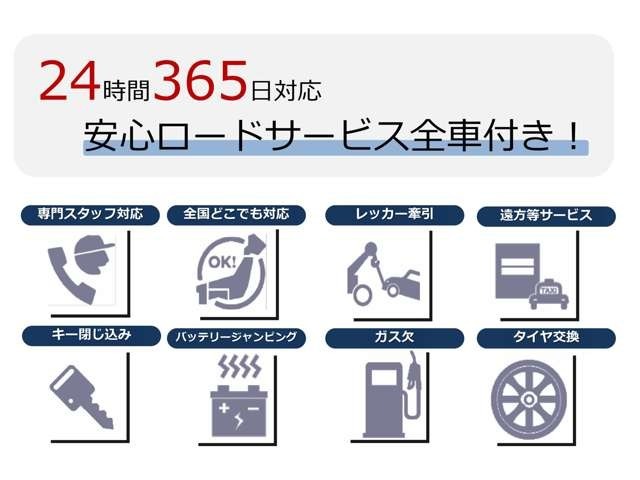 24時間365日対応
安心ロードサービス全車付き！

専門スタッフ対応
全国どこでも対応
OK!
レッカー牽引
遠方等サービス
TAXI
キー閉じ込み
バッテリージャンピング
ガス欠
タイヤ交換