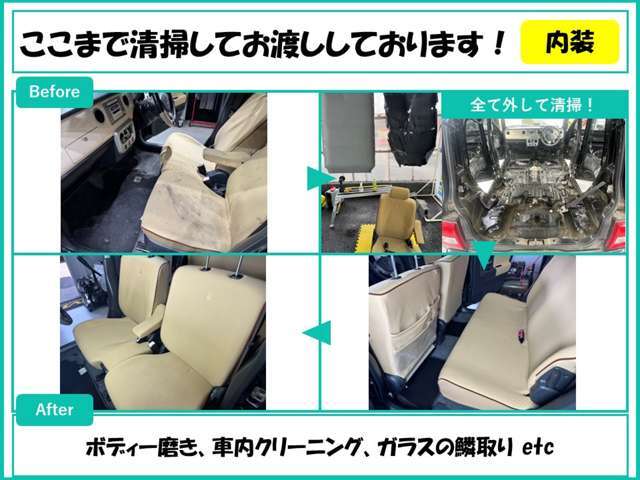 ここまで清掃してお渡ししております！

内装

Before

全て外して清掃！

After

ボディー磨き、車内クリーニング、ガラスの鱗取り etc