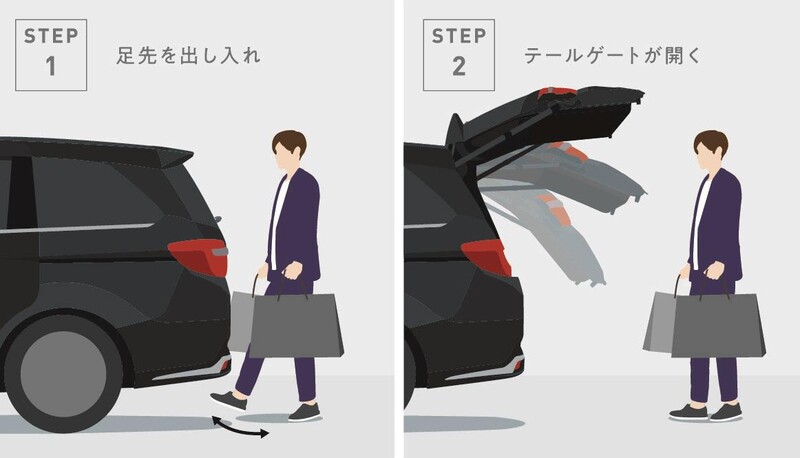 STEP
1

足先を出し入れ

STEP
2

テールゲートが開く