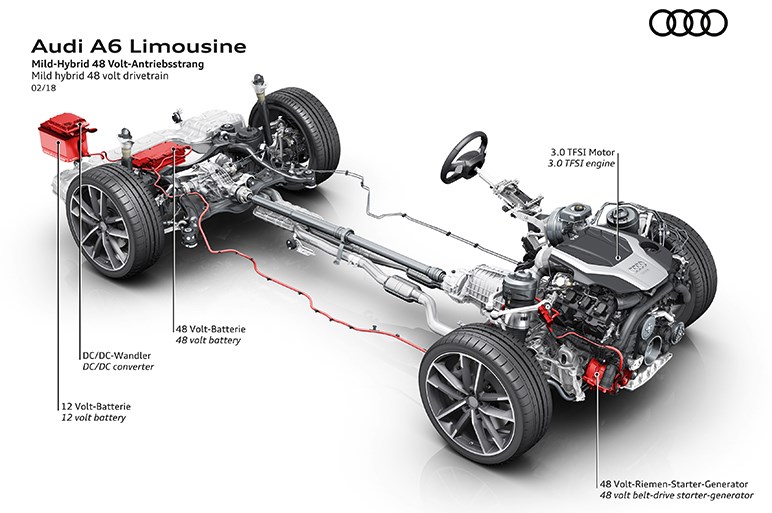 Audi A6 Limousine
Mild-Hybrid 48 Volt-Antriebsstrang
Mild hybrid 48 volt drivetrain
02/18

3.0 TFSI Motor
3.0 TFSI engine

48 Volt-Batterie
48 volt battery

DC/DC-Wandler
DC/DC converter

12 Volt-Batterie
12 volt battery

48 Volt-Riemen-Starter-Generator
48 volt belt-drive starter-generator