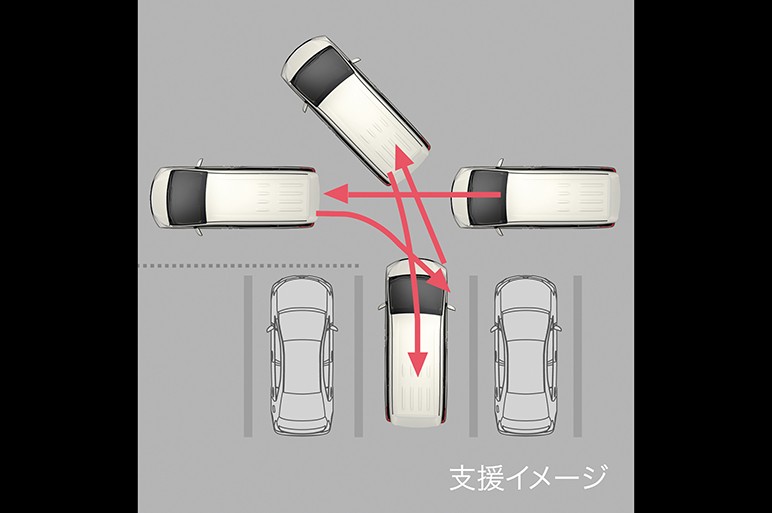 支援イメージ