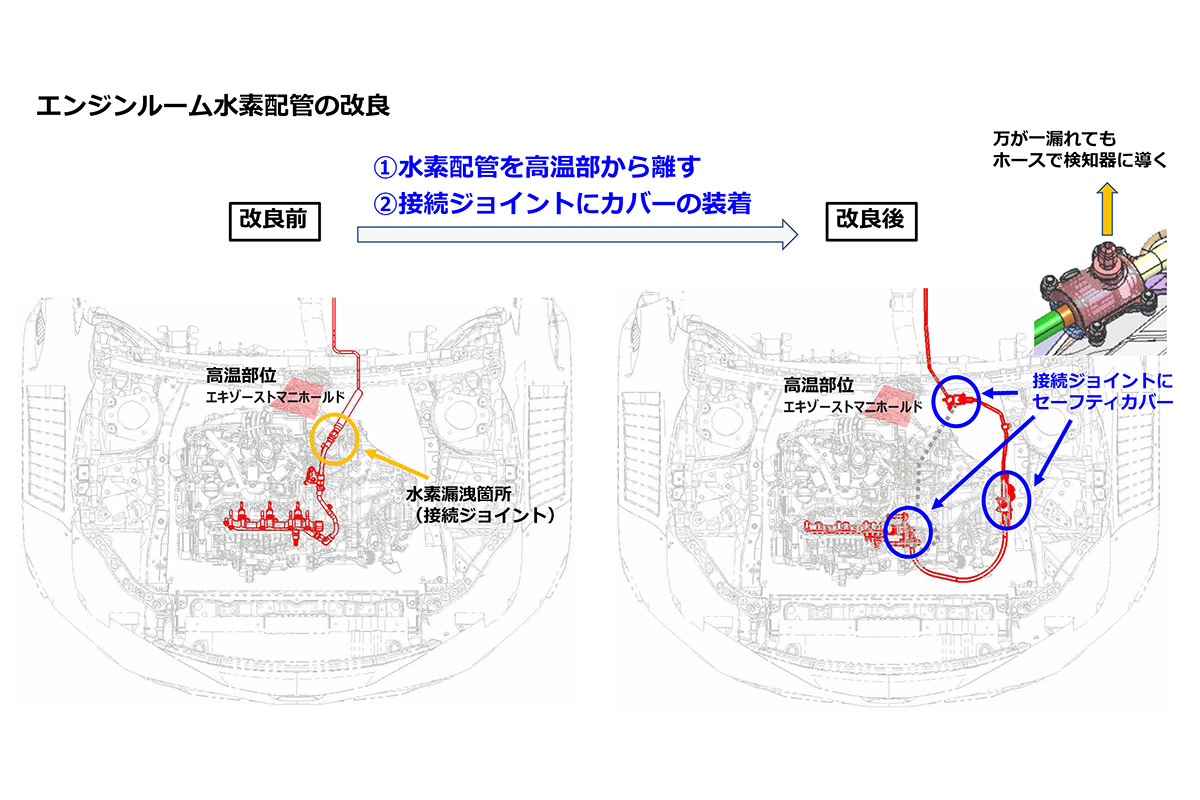 エンジンルーム水素配管の改良

①水素配管を高温部から離す
②接続ジョイントにカバーの装着

改良前

改良後

万が一漏れても
ホースで検知器に導く

高温部位
エキゾーストマニホールド

水素漏洩箇所
（接続ジョイント）

高温部位
エキゾーストマニホールド

接続ジョイントに
セーフティカバー