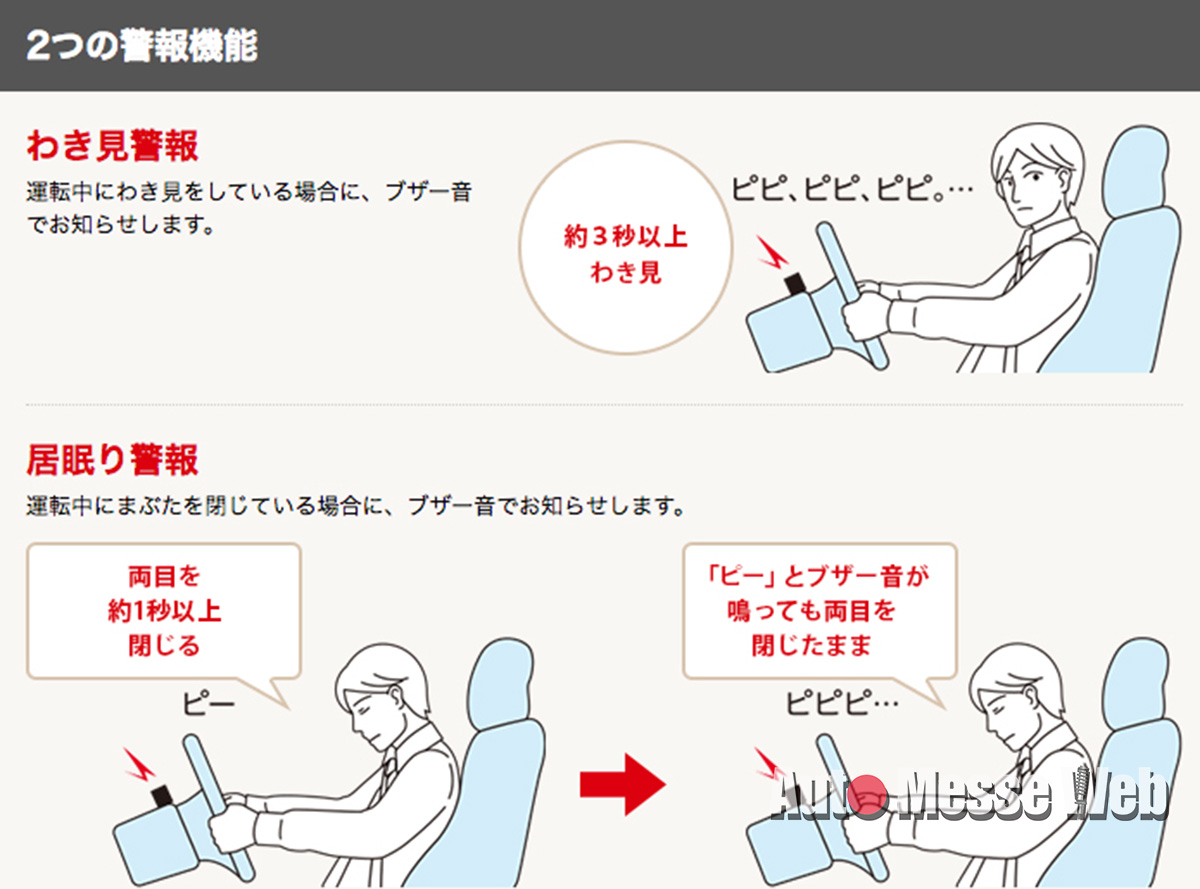 2つの警報機能

わき見警報

運転中にわき見をしている場合に、ブザー音でお知らせします。

約３秒以上
わき見

ピピ、ピピ、ピピ。…

居眠り警報

運転中にまぶたを閉じている場合に、ブザー音でお知らせします。

両目を
約1秒以上
閉じる

ピー

「ピー」とブザー音が
鳴っても両目を
閉じたまま

ピピピ…

Auto Messe Web